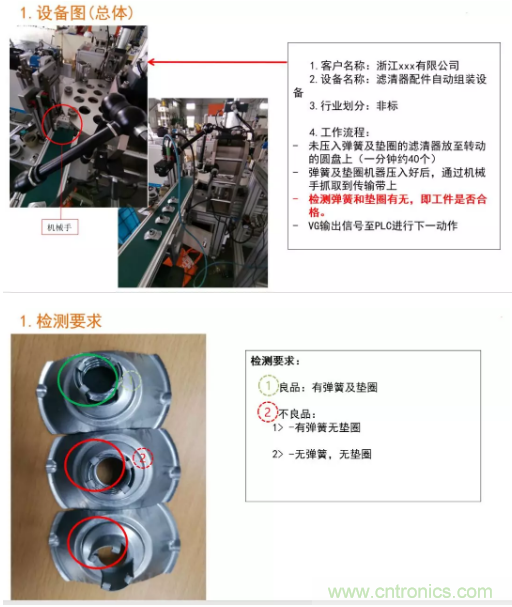 1. 设备图(总体)

机械手

1. 客户名称：浙江xxx有限公司
2. 设备名称：滤清器配件自动组装设备
3. 行业划分：非标

4. 工作流程：
- 未压入弹簧及垫圈的滤清器放至转动的圆盘上（一分钟约40个）
- 弹簧及垫圈机器压入好后，通过机械手抓取到传输带上
- 检测弹簧和垫圈有无，即工件是否合格。
- VG输出信号至PLC进行下一动作

1. 检测要求

2

检测要求：
1 良品：有弹簧及垫圈
2 不良品：
1> -有弹簧无垫圈
2> -无弹簧，无垫圈

www.cntronics.com